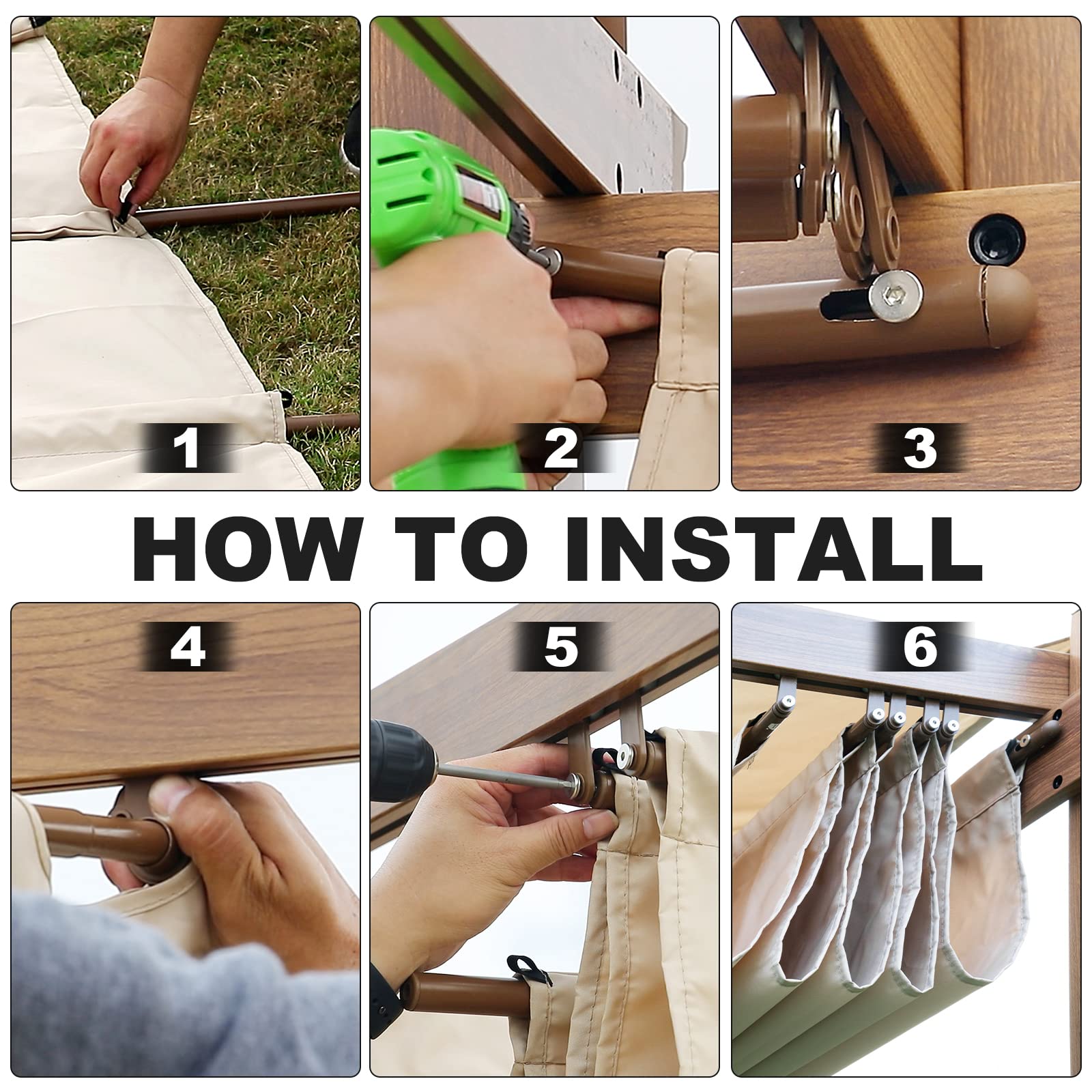 1

2

3

HOW TO INSTALL

4

5

6